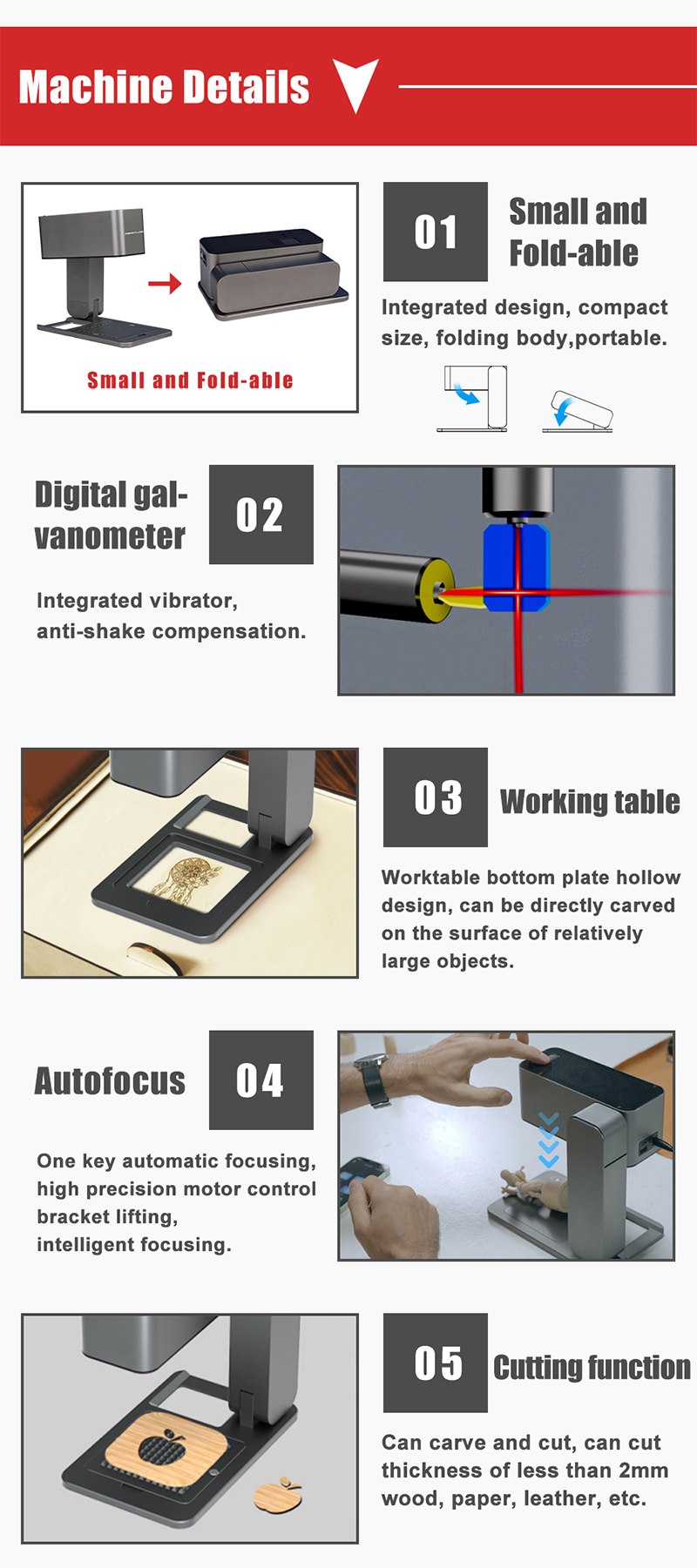 Machine Details

Small and Fold-able

01

Small and Fold-able

Integrated design, compact size, folding body,portable.

Digital galvanometer

02

Integrated vibrator, anti-shake compensation.

03

Working table

Worktable bottom plate hollow design, can be directly carved on the surface of relatively large objects.

Autofocus

04

One key automatic focusing, high precision motor control bracket lifting, intelligent focusing.

05

Cutting function

Can carve and cut, can cut thickness of less than 2mm wood, paper, leather, etc.